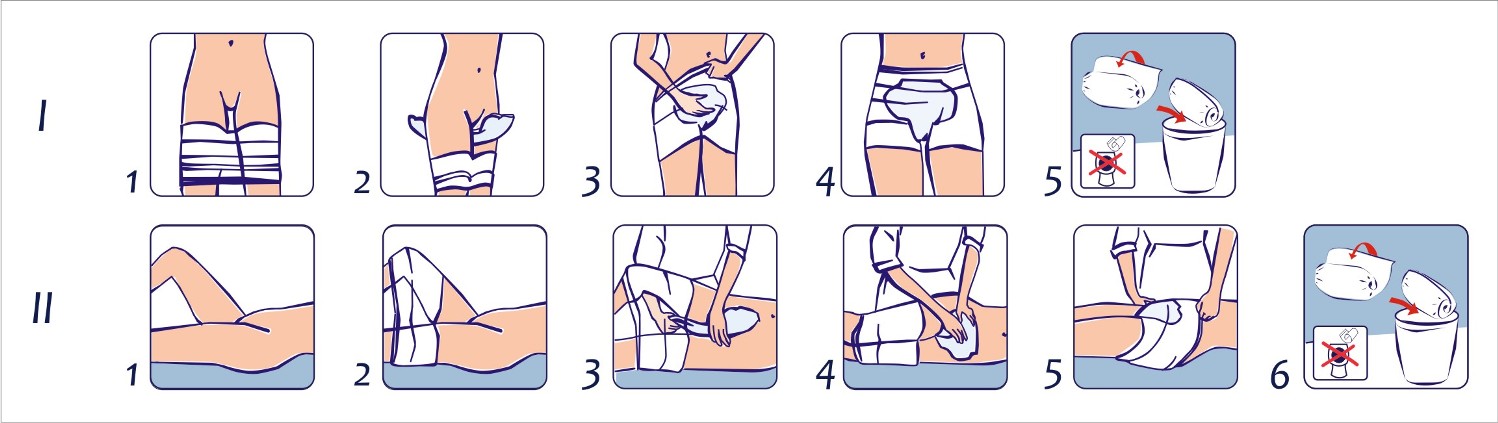 I

1

2

3

4

5

II

1

2

3

4

5

6