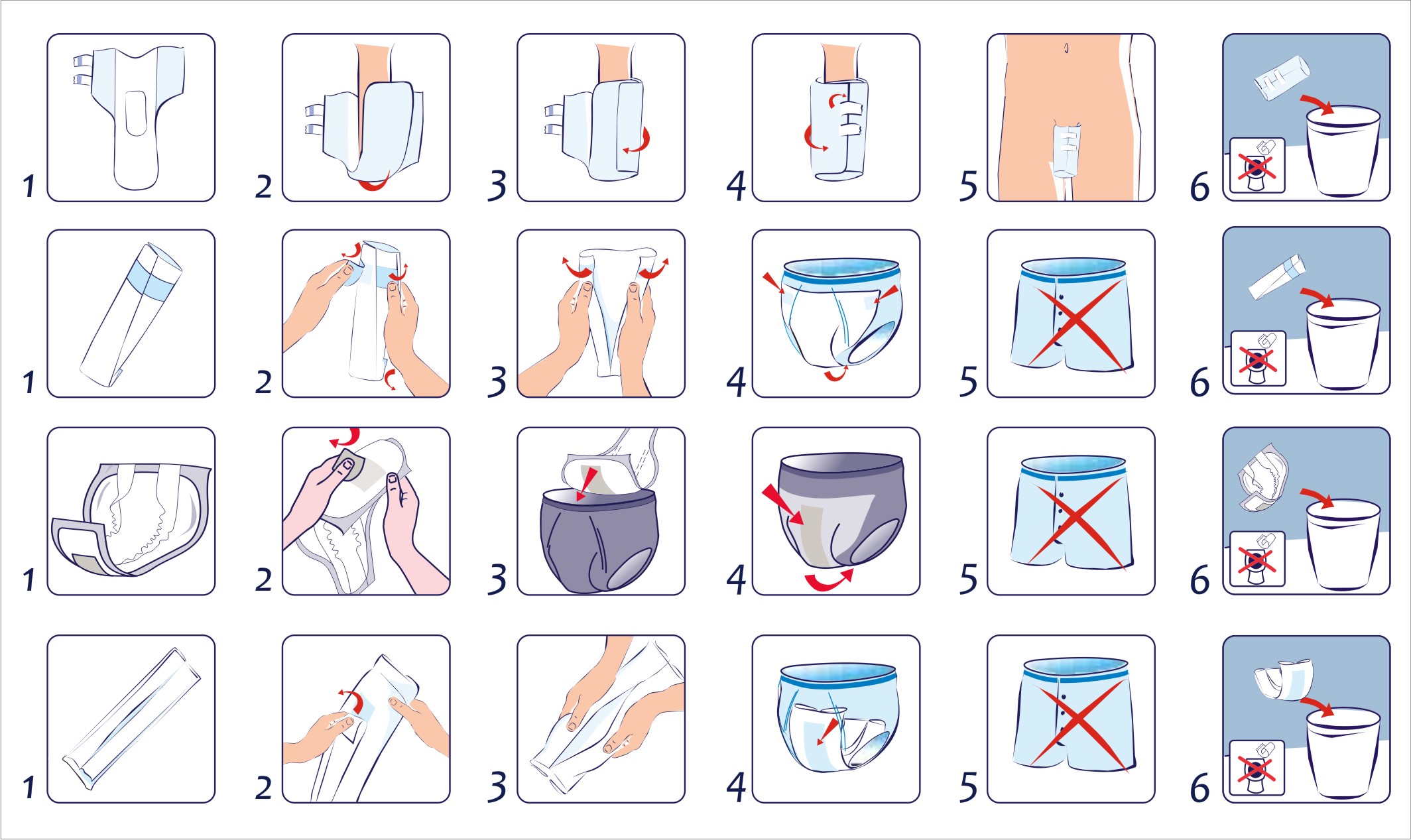 1 2 3 4 5 6

1 2 3 4 5 6

1 2 3 4 5 6

1 2 3 4 5 6